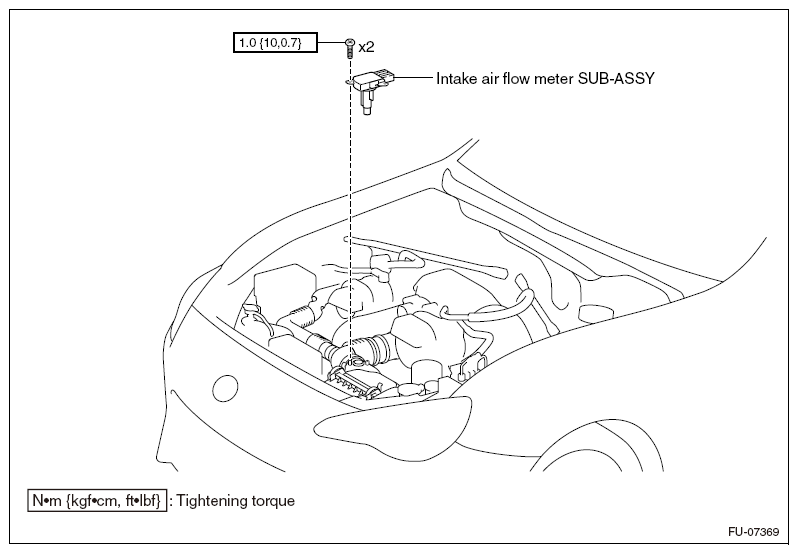 1.0 {10,0.7}

x2

Intake air flow meter SUB-ASSY

N•m {kgf•cm, ft•lbf} : Tightening torque

FU-07369