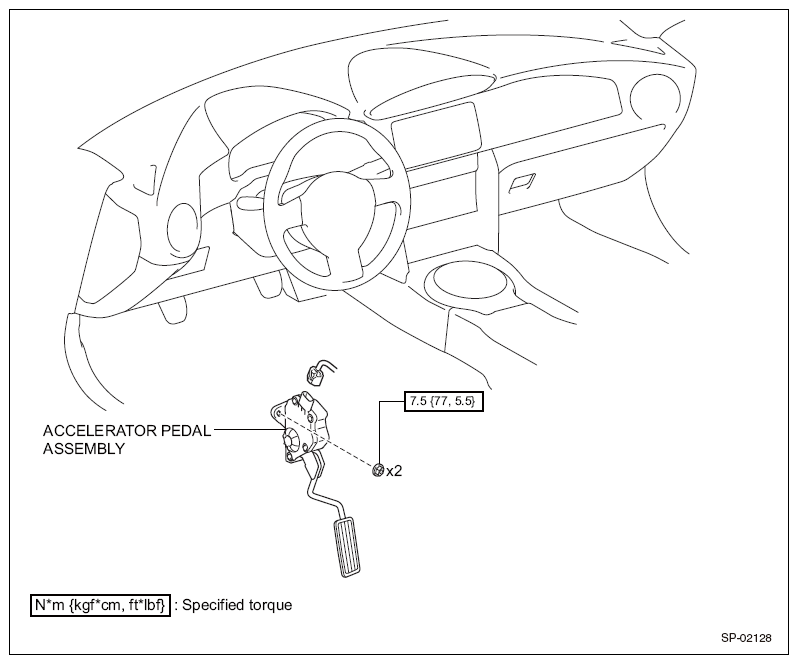 7.5 {77, 5.5}

ACCELERATOR PEDAL ASSEMBLY

x2

N*m {kgf*cm, ft*lbf} : Specified torque

SP-02128