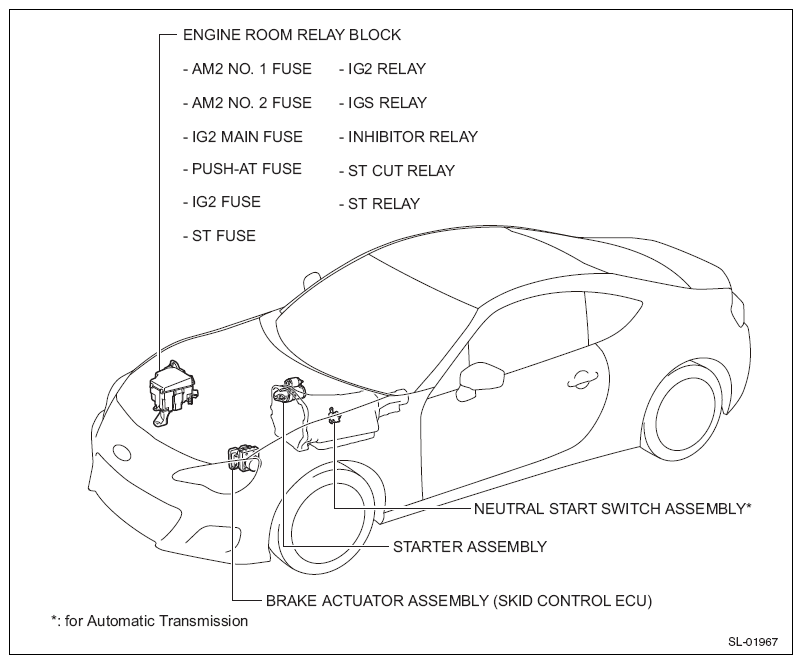 ENGINE ROOM RELAY BLOCK

- AM2 NO. 1 FUSE

- AM2 NO. 2 FUSE

- IG2 MAIN FUSE

- PUSH-AT FUSE

- IG2 FUSE

- ST FUSE

- IG2 RELAY

- IGS RELAY

- INHIBITOR RELAY

- ST CUT RELAY

- ST RELAY

NEUTRAL START SWITCH ASSEMBLY*

STARTER ASSEMBLY

BRAKE ACTUATOR ASSEMBLY (SKID CONTROL ECU)

*: for Automatic Transmission

SL-01967