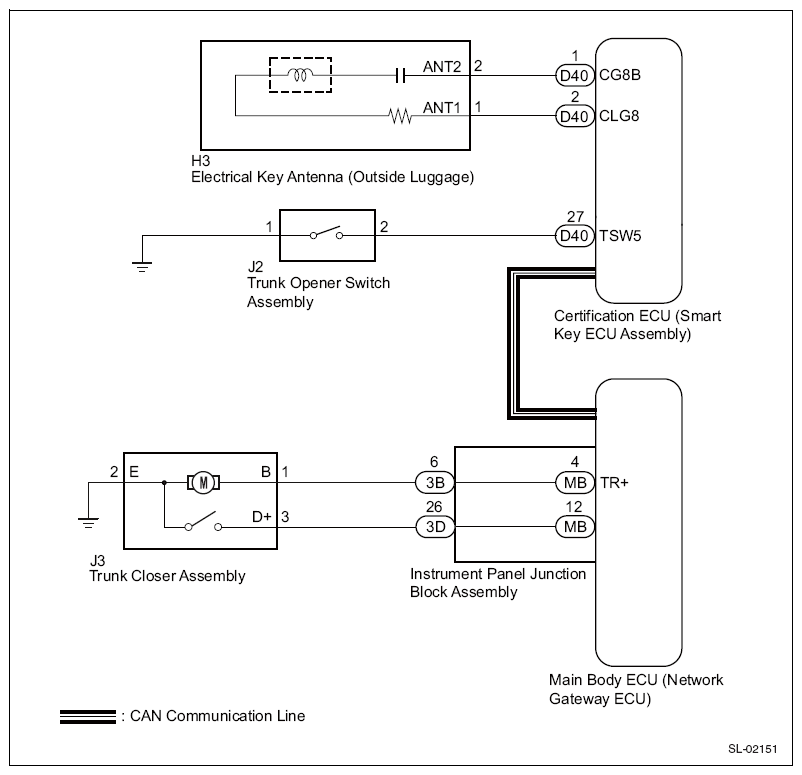 ANT2 2
ANT1 1
1
D40 CG8B
2
D40 CLG8

H3
Electrical Key Antenna (Outside Luggage)

1
2
27
D40 TSW5

J2
Trunk Opener Switch Assembly

Certification ECU (Smart Key ECU Assembly)

2 E
M
B 1
D+ 3

6
3B
26
3D
4
MB TR+
12
MB

J3
Trunk Closer Assembly

Instrument Panel Junction Block Assembly

Main Body ECU (Network Gateway ECU)

: CAN Communication Line

SL-02151