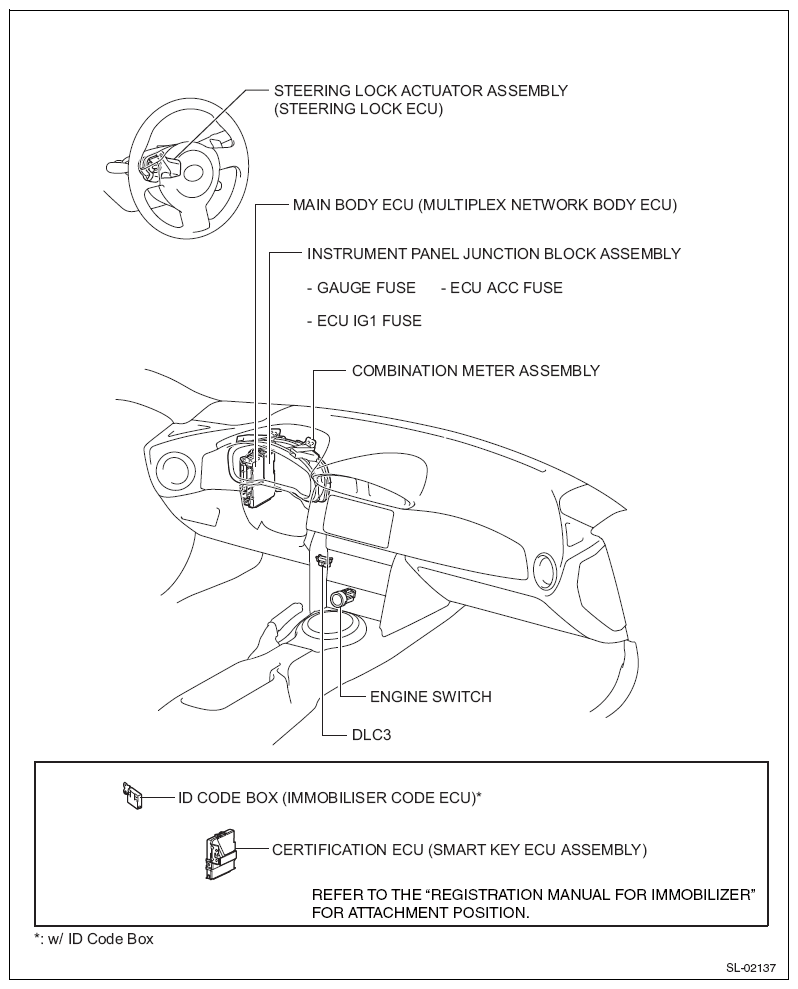 STEERING LOCK ACTUATOR ASSEMBLY
(STEERING LOCK ECU)

MAIN BODY ECU (MULTIPLEX NETWORK BODY ECU)

INSTRUMENT PANEL JUNCTION BLOCK ASSEMBLY

- GAUGE FUSE - ECU ACC FUSE

- ECU IG1 FUSE

COMBINATION METER ASSEMBLY

ENGINE SWITCH

DLC3

ID CODE BOX (IMMOBILISER CODE ECU)*

CERTIFICATION ECU (SMART KEY ECU ASSEMBLY)

REFER TO THE “REGISTRATION MANUAL FOR IMMOBILIZER” FOR ATTACHMENT POSITION.

*: w/ ID Code Box

SL-02137