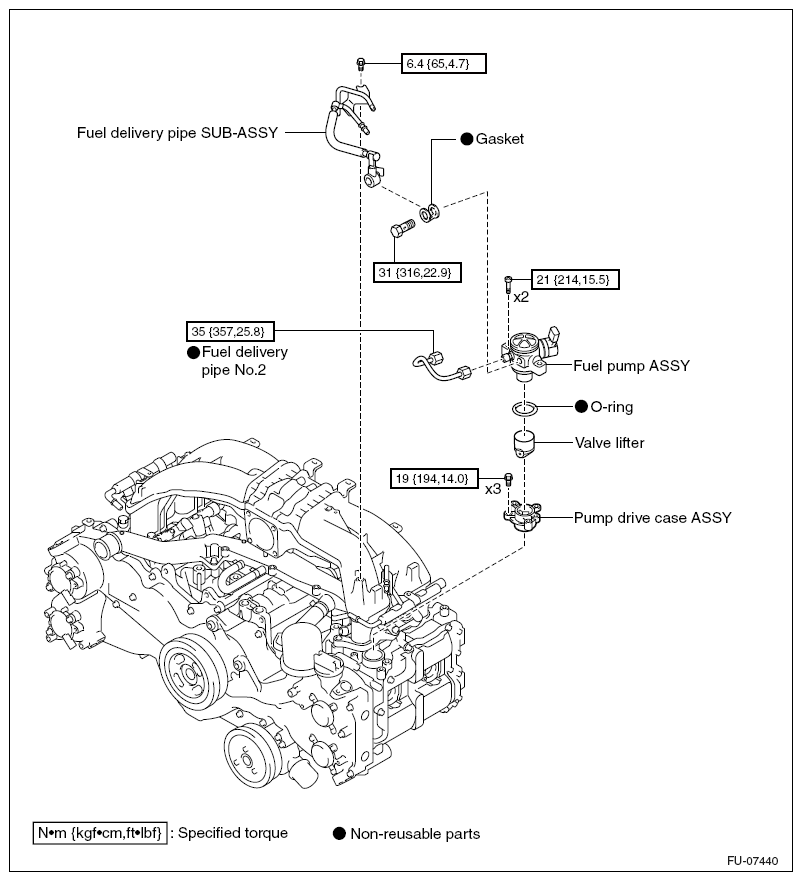 6.4 {65,4.7}

Fuel delivery pipe SUB-ASSY

● Gasket

31 {316,22.9}

21 {214,15.5}
x2

35 {357,25.8}
● Fuel delivery pipe No.2

Fuel pump ASSY

● O-ring

Valve lifter

19 {194,14.0}
x3

Pump drive case ASSY

N•m {kgf•cm,ft•lbf} : Specified torque

● Non-reusable parts

FU-07440