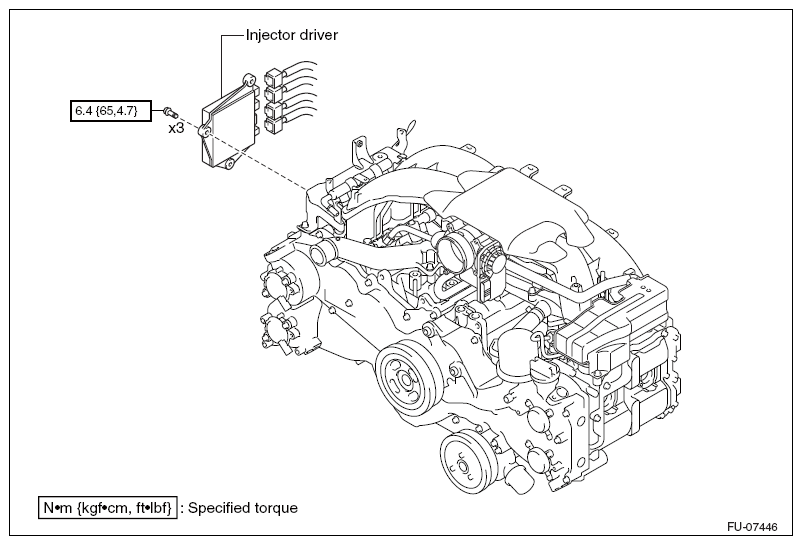 Injector driver

6.4 {65,4.7}

x3

N•m {kgf•cm, ft•lbf} : Specified torque

FU-07446