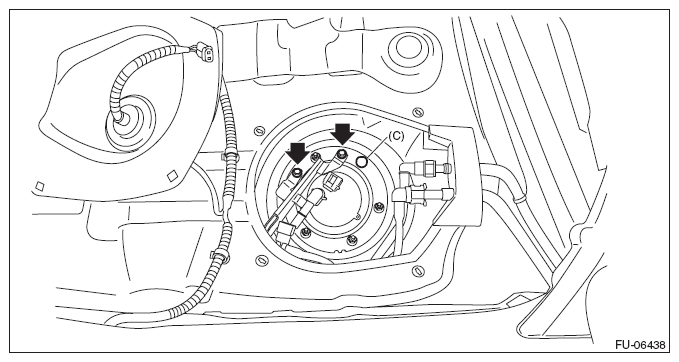 (C)

FU-06438