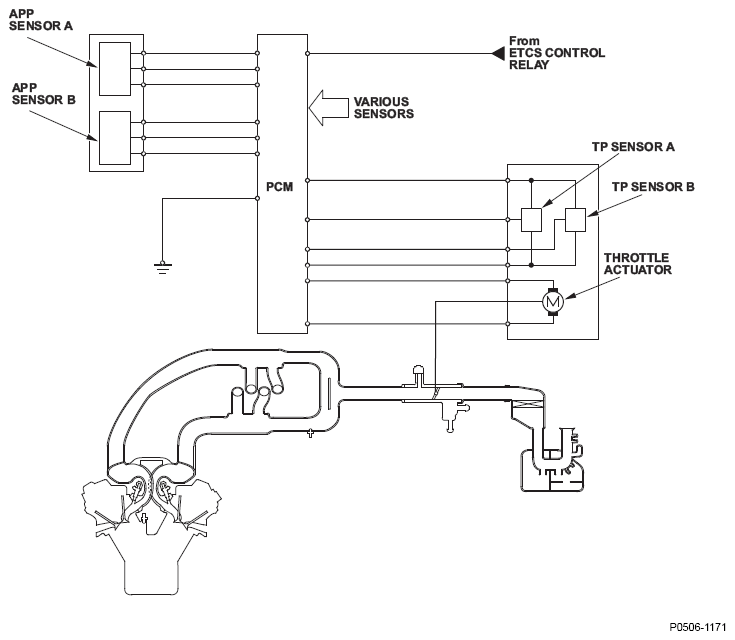 APP SENSOR A

APP SENSOR B

From ETCS CONTROL RELAY

VARIOUS SENSORS

PCM

TP SENSOR A

TP SENSOR B

THROTTLE ACTUATOR

M

P0506-1171