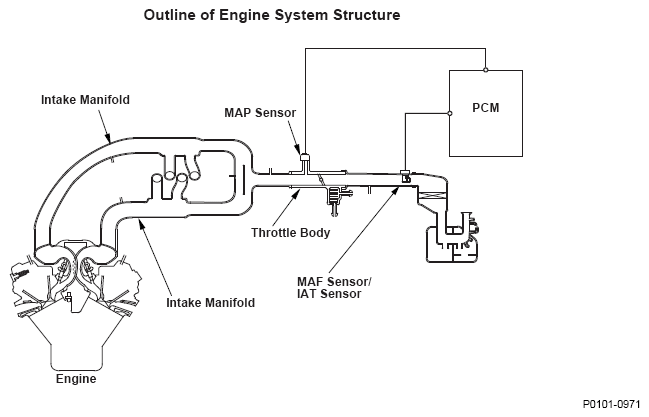 Outline of Engine System Structure

Intake Manifold

MAP Sensor

PCM

Throttle Body

MAF Sensor/
IAT Sensor

Intake Manifold

Engine

P0101-0971