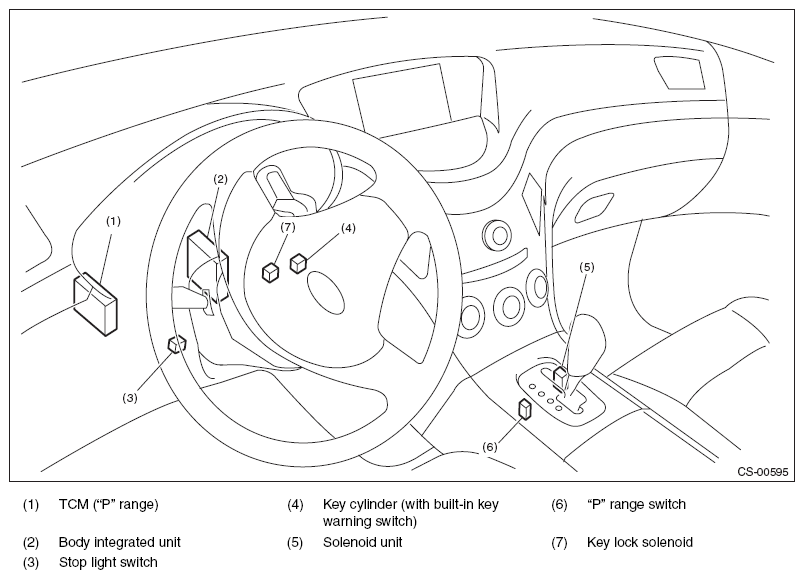 (2)
(1)
(7)
(4)
(5)
(3)
(6)
CS-00595

(1) TCM (“P” range)

(2) Body integrated unit

(3) Stop light switch

(4) Key cylinder (with built-in key warning switch)

(5) Solenoid unit

(6) “P” range switch

(7) Key lock solenoid