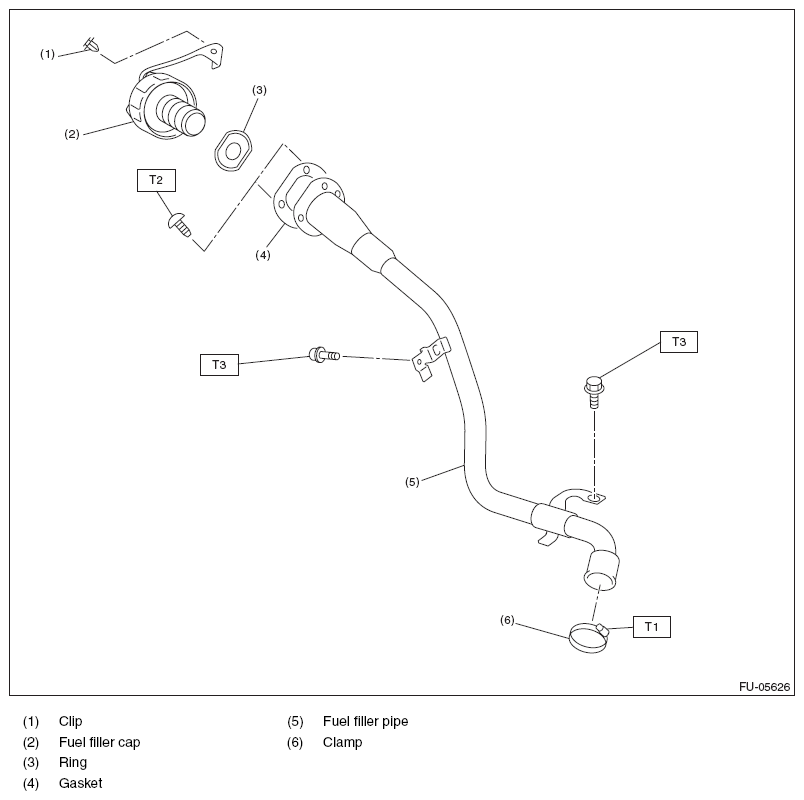 (1)

(2)

(3)

T2

(4)

T3

T3

(5)

(6)

T1

FU-05626

(1) Clip
(2) Fuel filler cap
(3) Ring
(4) Gasket

(5) Fuel filler pipe
(6) Clamp