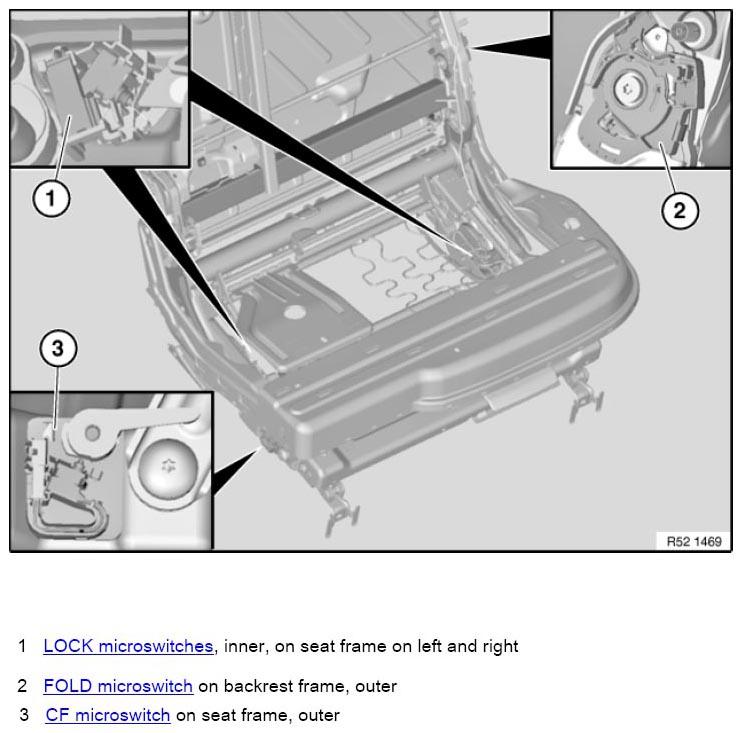 1

2

3

R52 1469

1 LOCK microswitches, inner, on seat frame on left and right

2 FOLD microswitch on backrest frame, outer

3 CF microswitch on seat frame, outer