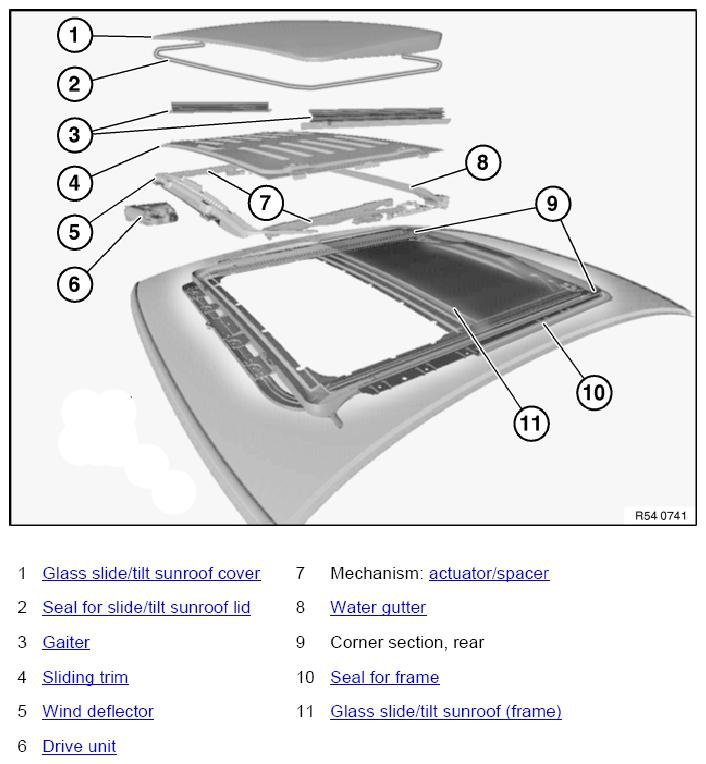 1
2
3
4
5
6
7
8
9
10
11
R54 0741

1 Glass slide/tilt sunroof cover
2 Seal for slide/tilt sunroof lid
3 Gaiter
4 Sliding trim
5 Wind deflector
6 Drive unit

7 Mechanism: actuator/spacer
8 Water gutter
9 Corner section, rear
10 Seal for frame
11 Glass slide/tilt sunroof (frame)