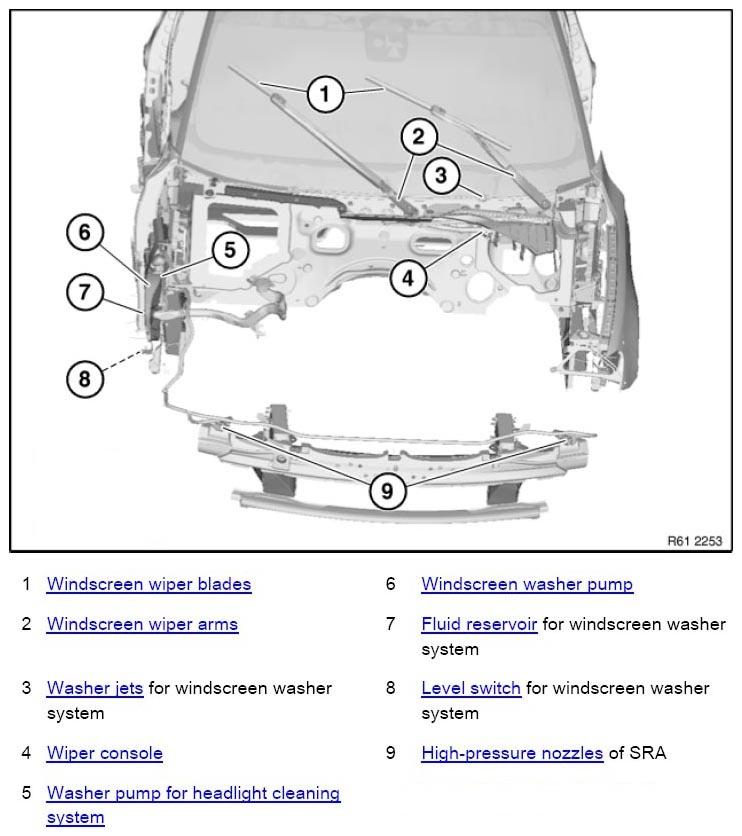 1
2
3
6
5
4
7
8
9
R61 2253

1 Windscreen wiper blades

2 Windscreen wiper arms

3 Washer jets for windscreen washer system

4 Wiper console

5 Washer pump for headlight cleaning system

6 Windscreen washer pump

7 Fluid reservoir for windscreen washer system

8 Level switch for windscreen washer system

9 High-pressure nozzles of SRA