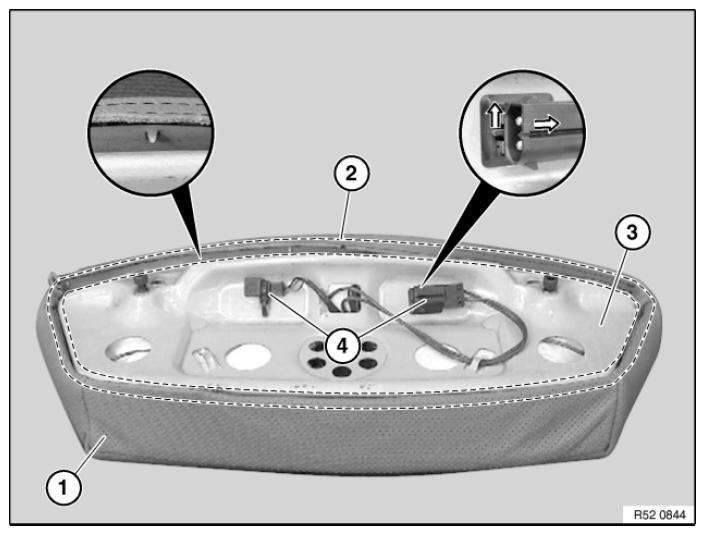 2
3
4
1
R52 0844