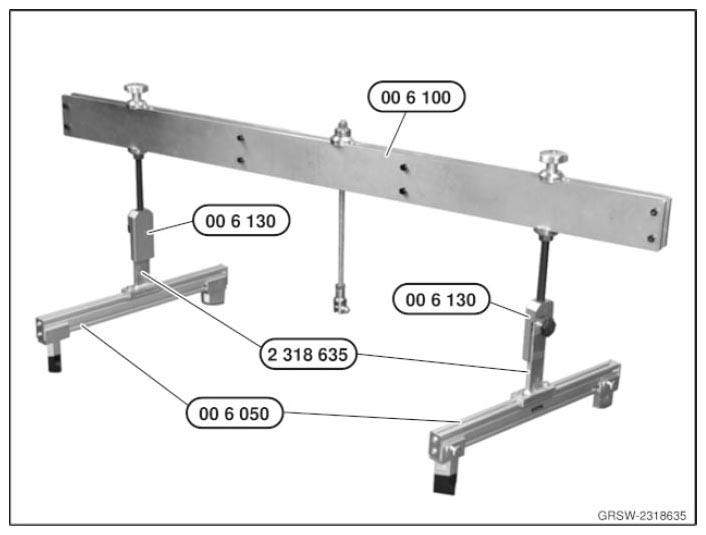 00 6 100

00 6 130

00 6 130

2 318 635

00 6 050

GRSW-2318635