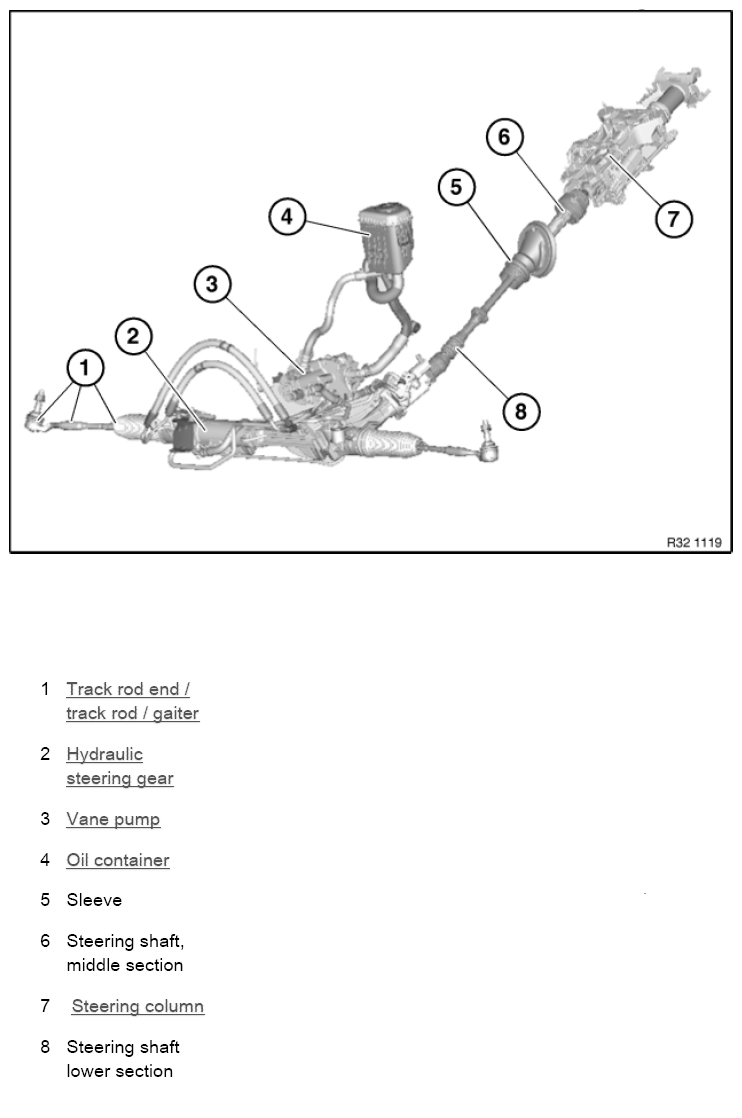 6
5
7
4
3
2
1
8
R32 1119

1 Track rod end / track rod / gaiter

2 Hydraulic steering gear

3 Vane pump

4 Oil container

5 Sleeve

6 Steering shaft, middle section

7 Steering column

8 Steering shaft lower section