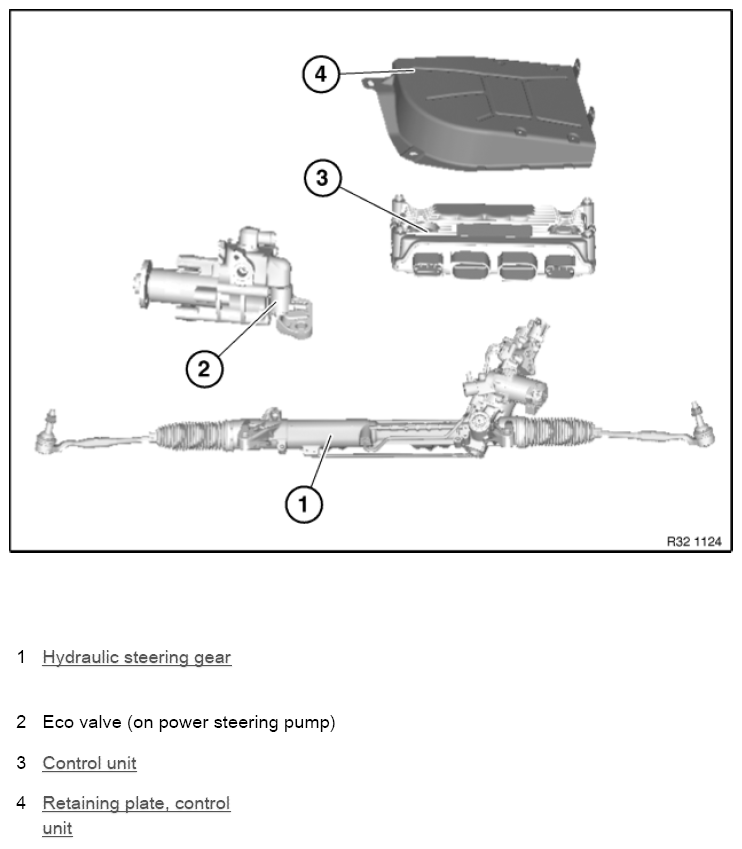 4

3

2

1

R32 1124

1 Hydraulic steering gear

2 Eco valve (on power steering pump)

3 Control unit

4 Retaining plate, control unit