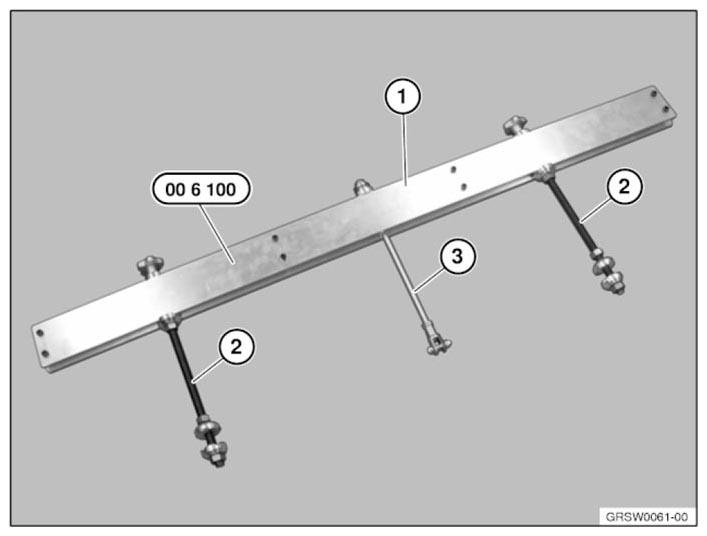 1

00 6 100

2

3

2

GRSW0061-00