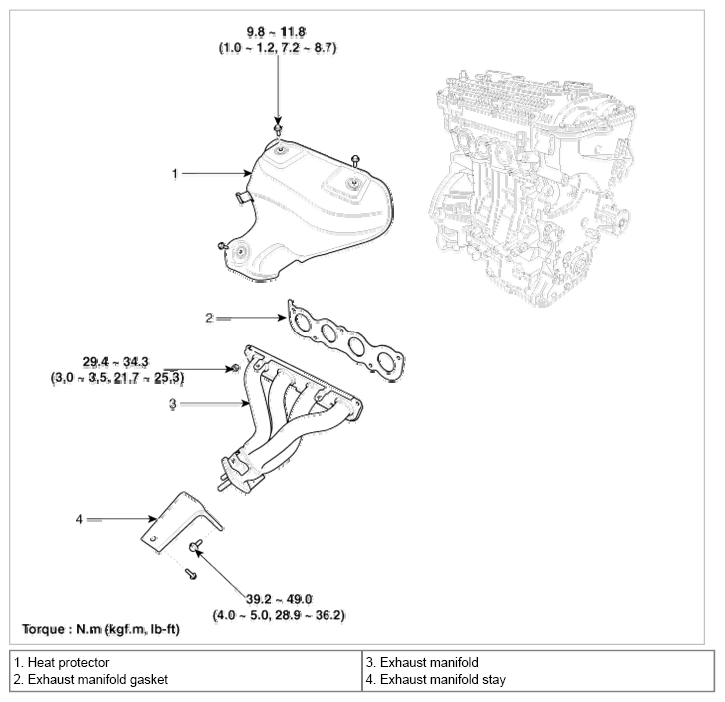 9.8 ~ 11.8
(1.0 ~ 1.2, 7.2 ~ 8.7)

1

2

29.4 ~ 34.3
(3.0 ~ 3.5, 21.7 ~ 25.3)

3

4

39.2 ~ 49.0
(4.0 ~ 5.0, 28.9 ~ 36.2)

Torque : N.m (kgf.m, lb-ft)

| 1. Heat protector<br>2. Exhaust manifold gasket | 3. Exhaust manifold<br>4. Exhaust manifold stay |
|---|---|