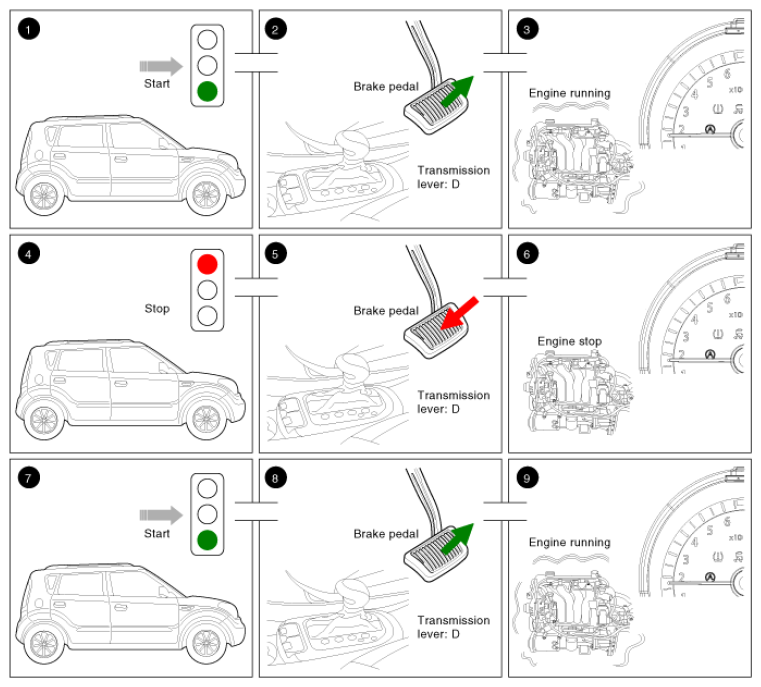 1

Start

2

Brake pedal

Transmission lever: D

3

Engine running

2 3 4 5 6 x10

4

Stop

5

Brake pedal

Transmission lever: D

6

Engine stop

2 3 4 5 6 x10

7

Start

8

Brake pedal

Transmission lever: D

9

Engine running

2 3 4 5 6 x10