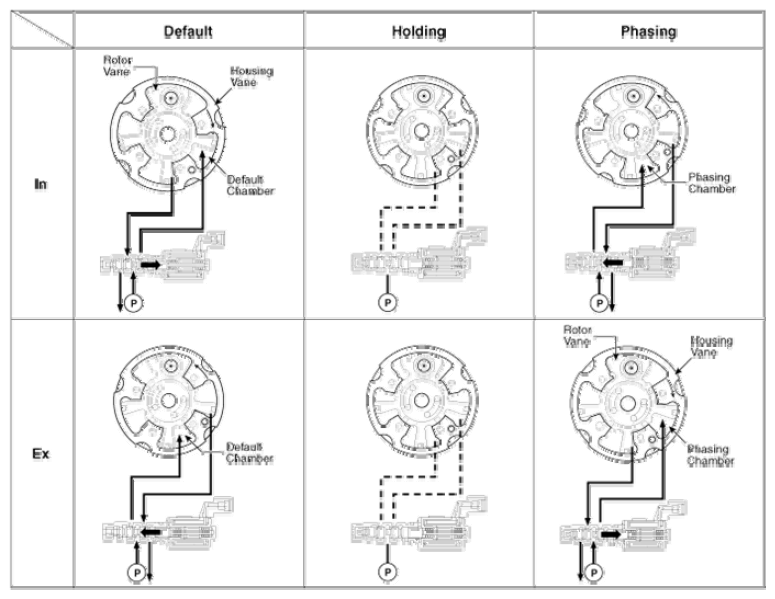 | | Default | Holding | Phasing |
|---|---|---|---|
| In | Rotor Vane Housing Vane Default Chamber P | P | Phasing Chamber P |
| Ex | Default Chamber P | P | Rotor Vane Housing Vane Phasing Chamber P |