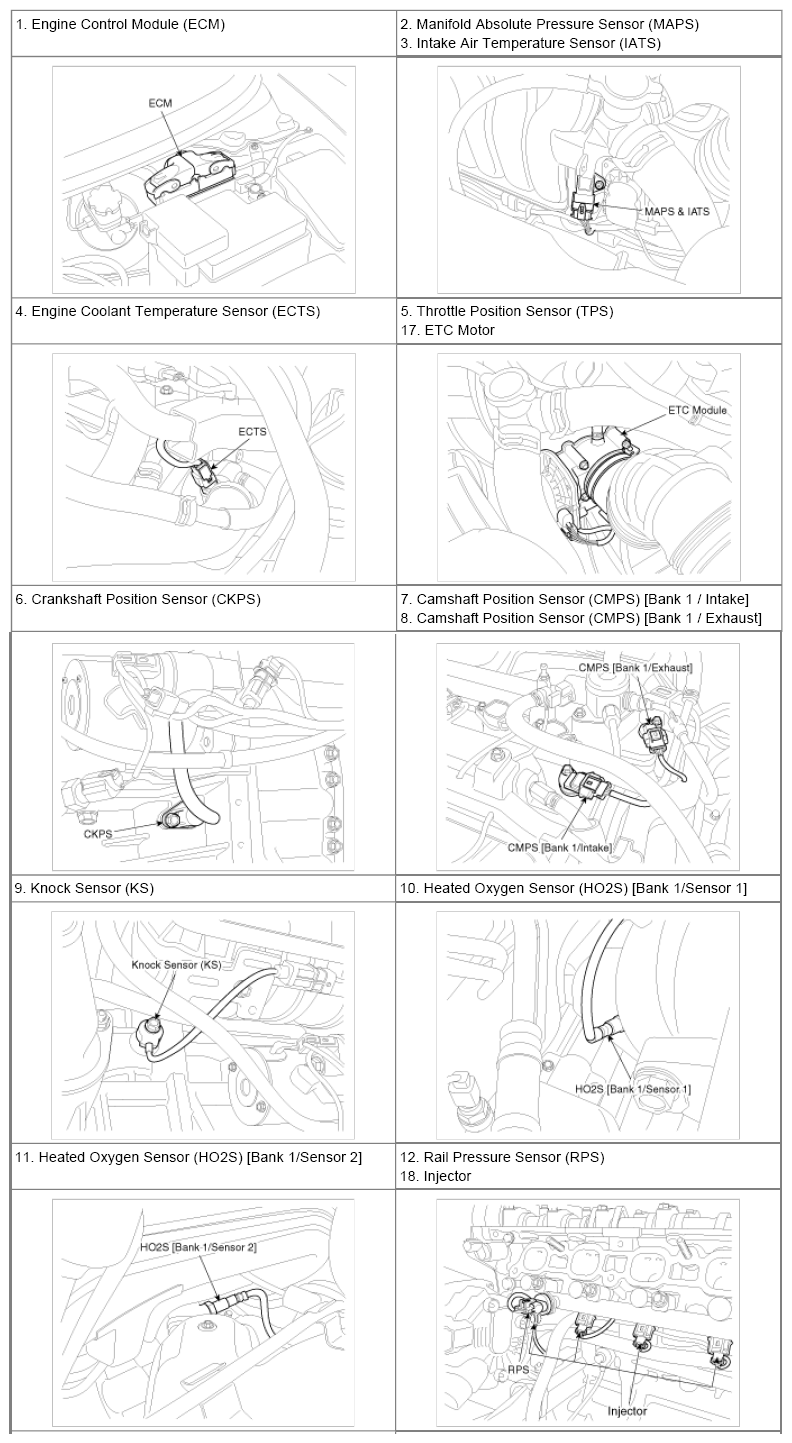 | 1. Engine Control Module (ECM) | 2. Manifold Absolute Pressure Sensor (MAPS) 3. Intake Air Temperature Sensor (IATS) |
|---|---|
| ECM | MAPS & IATS |
| 4. Engine Coolant Temperature Sensor (ECTS) | 5. Throttle Position Sensor (TPS) 17. ETC Motor |
| ECTS | ETC Module |
| 6. Crankshaft Position Sensor (CKPS) | 7. Camshaft Position Sensor (CMPS) [Bank 1 / Intake] 8. Camshaft Position Sensor (CMPS) [Bank 1 / Exhaust] |
| CKPS | CMPS [Bank 1/Exhaust] CMPS [Bank 1/Intake] |
| 9. Knock Sensor (KS) | 10. Heated Oxygen Sensor (HO2S) [Bank 1/Sensor 1] |
| Knock Sensor (KS) | HO2S [Bank 1/Sensor 1] |
| 11. Heated Oxygen Sensor (HO2S) [Bank 1/Sensor 2] | 12. Rail Pressure Sensor (RPS) 18. Injector |
| HO2S [Bank 1/Sensor 2] | RPS Injector |