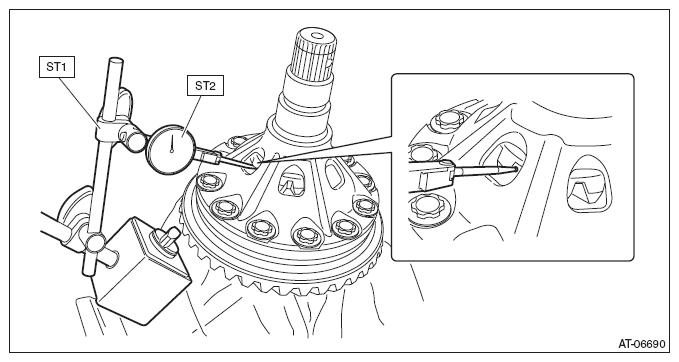 ST1

ST2

AT-06690