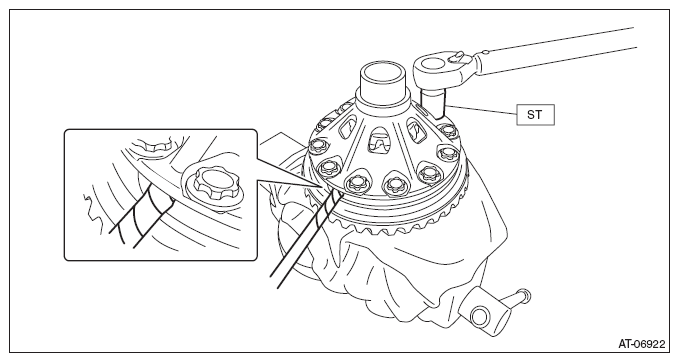 ST

AT-06922