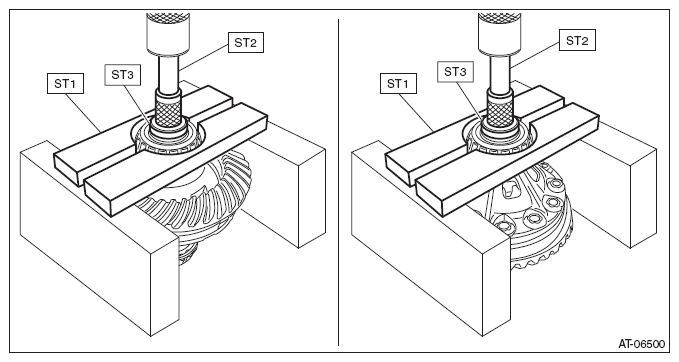 ST2
ST3
ST1

ST2
ST3
ST1

AT-06500