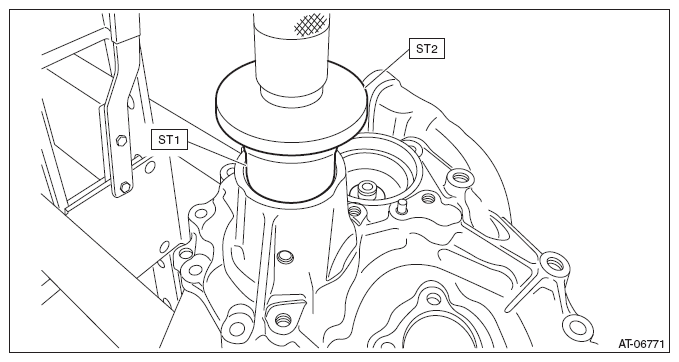 ST2

ST1

AT-06771