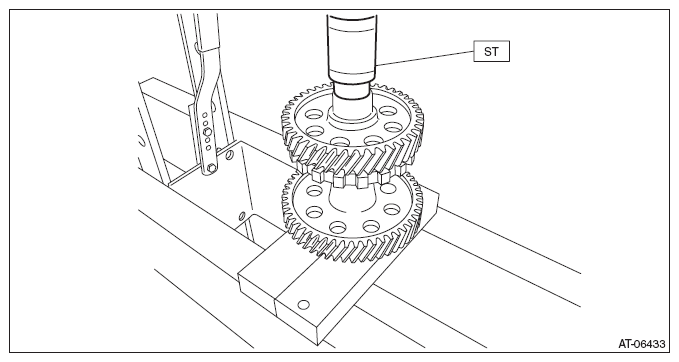 ST

AT-06433