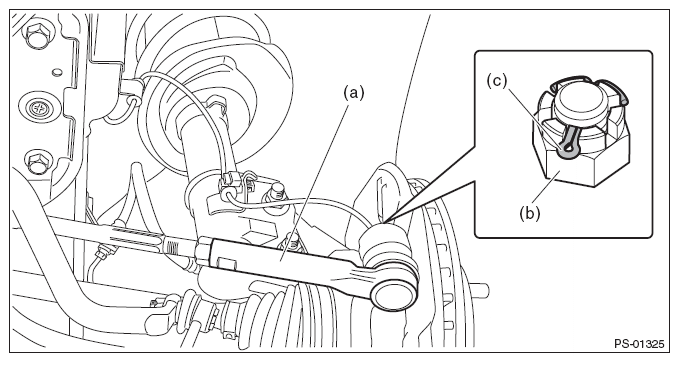 (a)
(c)
(b)
PS-01325