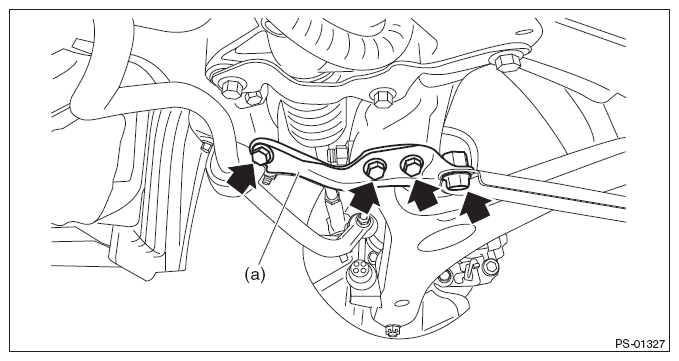 (a)

PS-01327