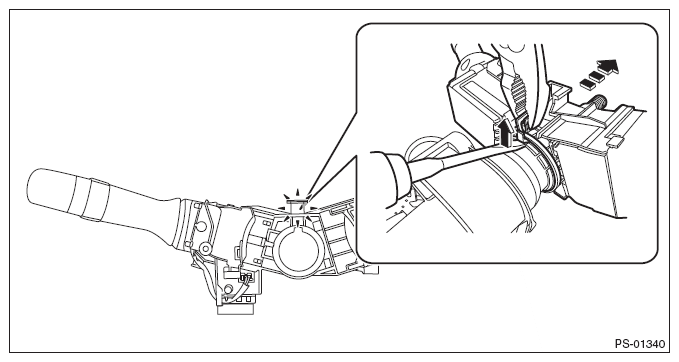 PS-01340