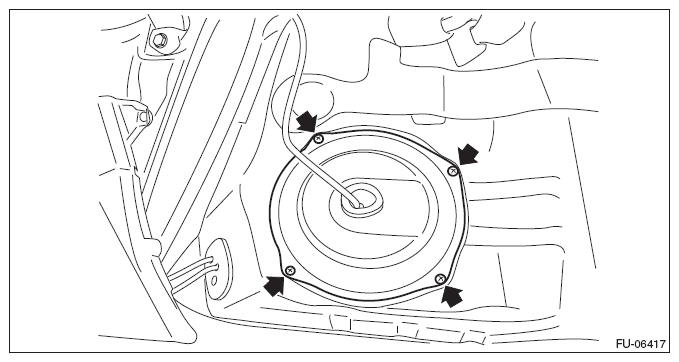 FU-06417