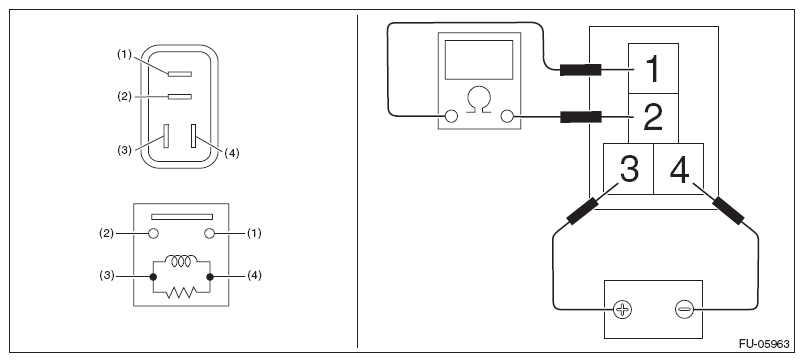 (1)
(2)
(3)
(4)

(2)
(1)
(3)
(4)

$\Omega$
1
2
3
4
$\oplus$
$\ominus$

FU-05963