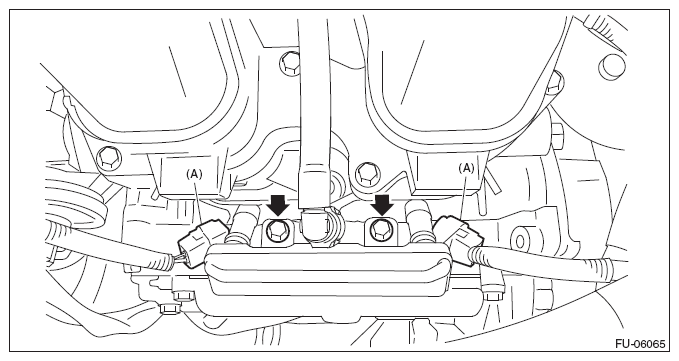 (A)
(A)
FU-06065