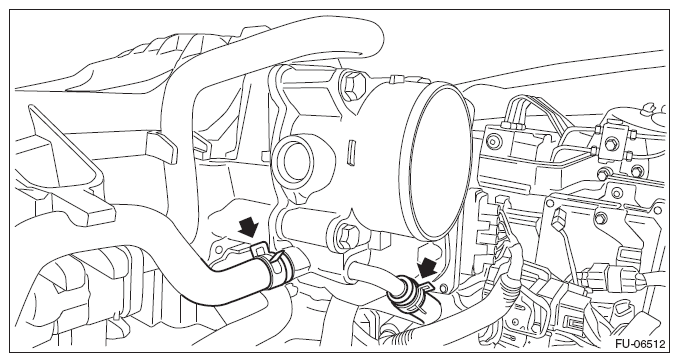 FU-06512