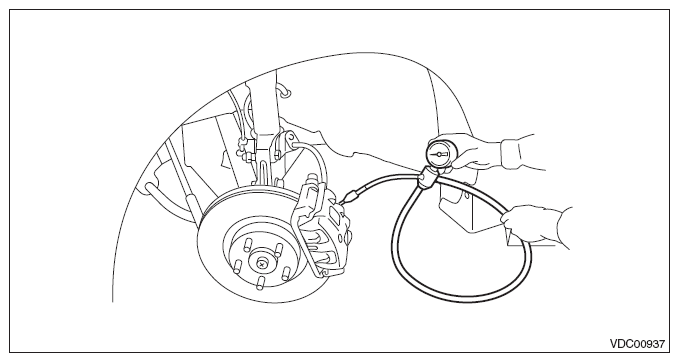 VDC00937