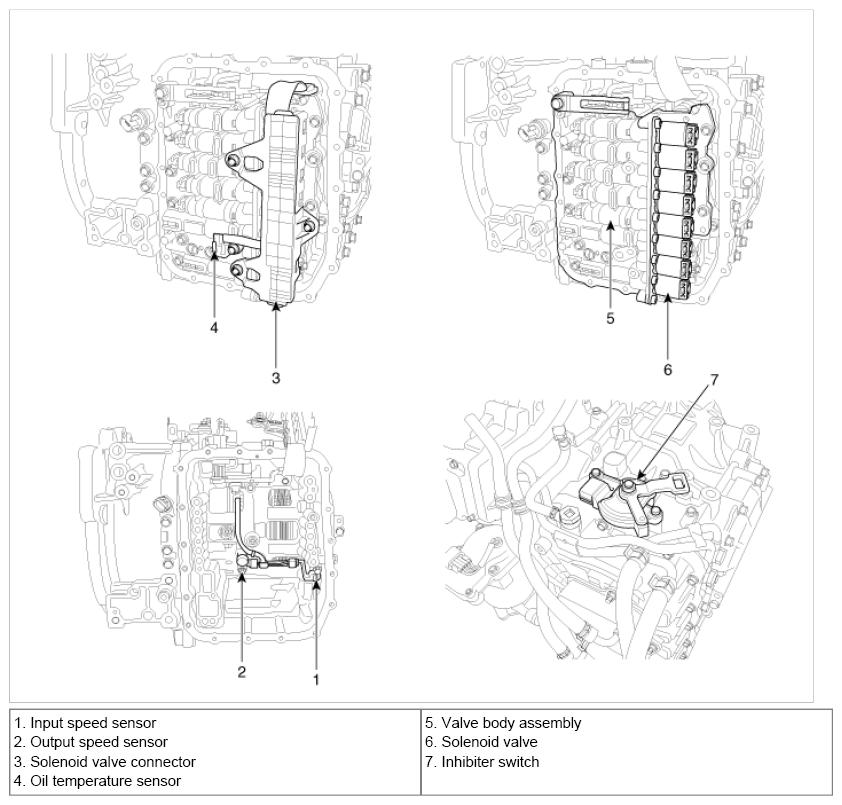 4

3

5

6

7

2

1

| 1. Input speed sensor<br>2. Output speed sensor<br>3. Solenoid valve connector<br>4. Oil temperature sensor | 5. Valve body assembly<br>6. Solenoid valve<br>7. Inhibiter switch |
|---|---|