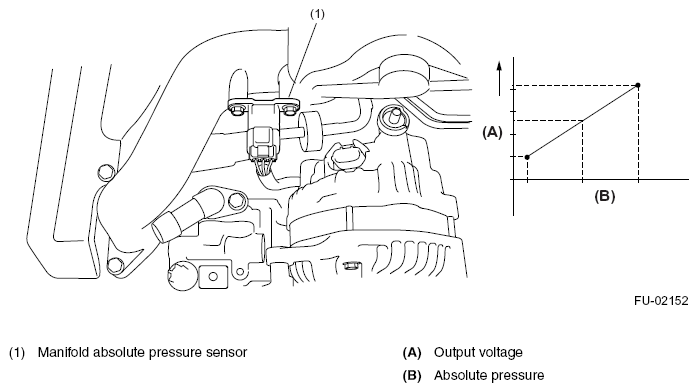 (1)

(A)

(B)

FU-02152

(1) Manifold absolute pressure sensor

(A) Output voltage

(B) Absolute pressure