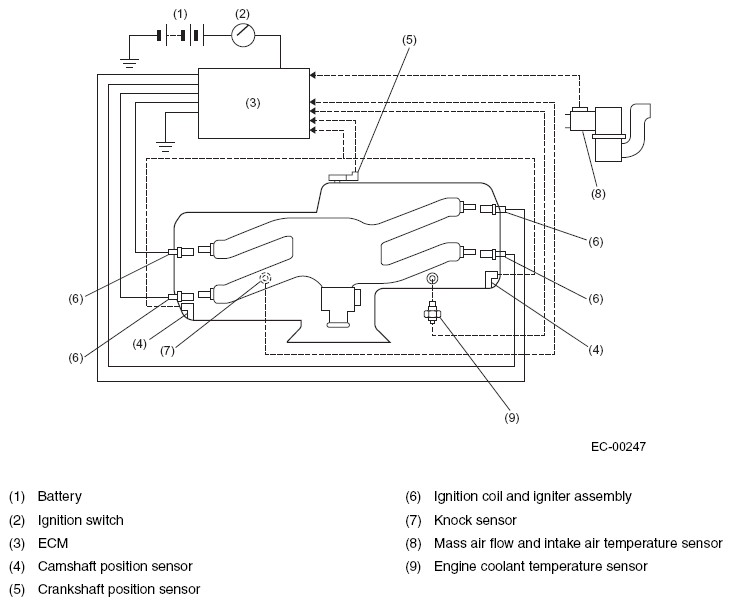 (1)
(2)
(5)
(3)
(8)
(6)
(6)
(6)
(6)
(4)
(7)
(4)
(9)

EC-00247

(1) Battery
(2) Ignition switch
(3) ECM
(4) Camshaft position sensor
(5) Crankshaft position sensor

(6) Ignition coil and igniter assembly
(7) Knock sensor
(8) Mass air flow and intake air temperature sensor
(9) Engine coolant temperature sensor