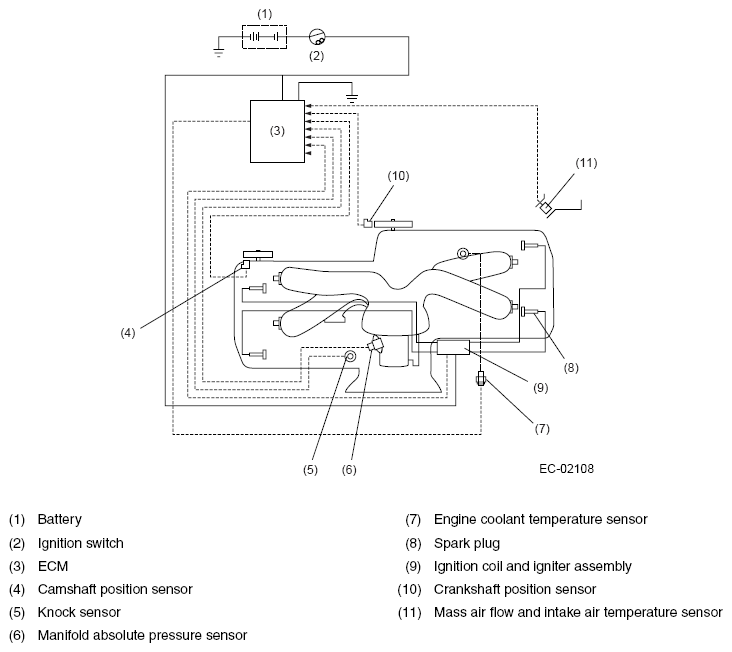 (1)
(2)
(3)
(10)
(11)
(4)
(8)
(9)
(7)
(5)
(6)
EC-02108

(1) Battery
(2) Ignition switch
(3) ECM
(4) Camshaft position sensor
(5) Knock sensor
(6) Manifold absolute pressure sensor

(7) Engine coolant temperature sensor
(8) Spark plug
(9) Ignition coil and igniter assembly
(10) Crankshaft position sensor
(11) Mass air flow and intake air temperature sensor