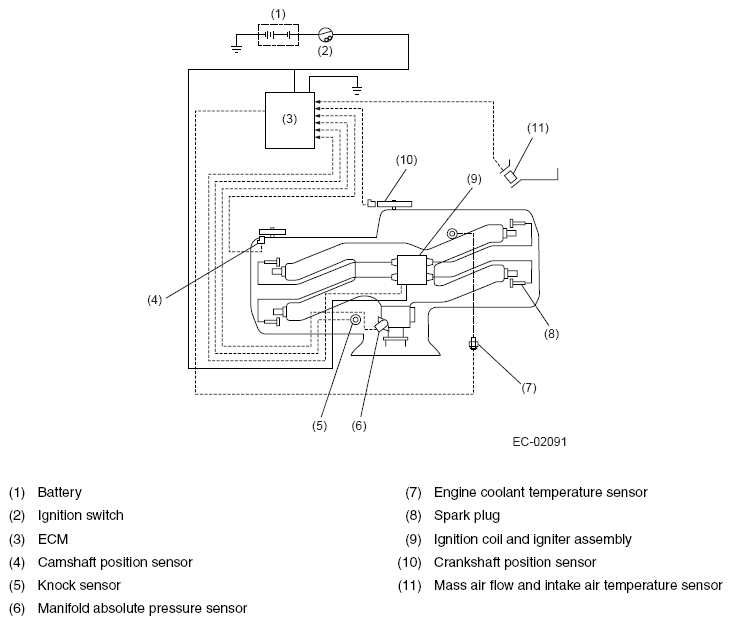 (1)
(2)
(3)
(11)
(10)
(9)
(4)
(8)
(7)
(5)
(6)
EC-02091

(1) Battery
(2) Ignition switch
(3) ECM
(4) Camshaft position sensor
(5) Knock sensor
(6) Manifold absolute pressure sensor

(7) Engine coolant temperature sensor
(8) Spark plug
(9) Ignition coil and igniter assembly
(10) Crankshaft position sensor
(11) Mass air flow and intake air temperature sensor