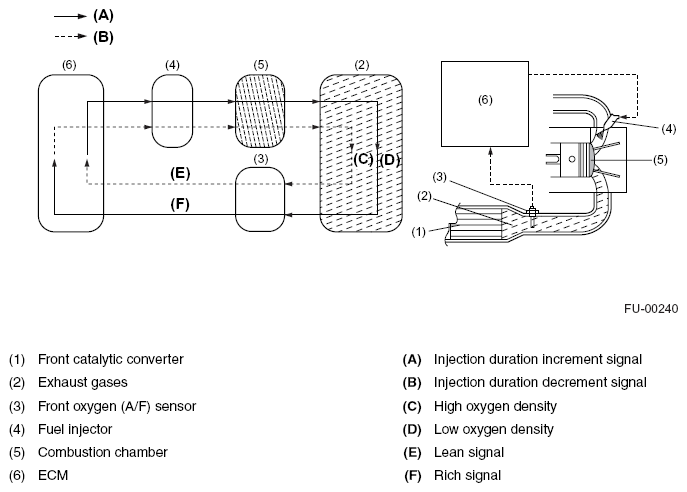 (A)
(B)

(6) (4) (5) (2)
(C) (D)
(3)
(E)
(F)

(6)
(4)
(5)
(3)
(2)
(1)

FU-00240

(1) Front catalytic converter
(2) Exhaust gases
(3) Front oxygen (A/F) sensor
(4) Fuel injector
(5) Combustion chamber
(6) ECM

(A) Injection duration increment signal
(B) Injection duration decrement signal
(C) High oxygen density
(D) Low oxygen density
(E) Lean signal
(F) Rich signal