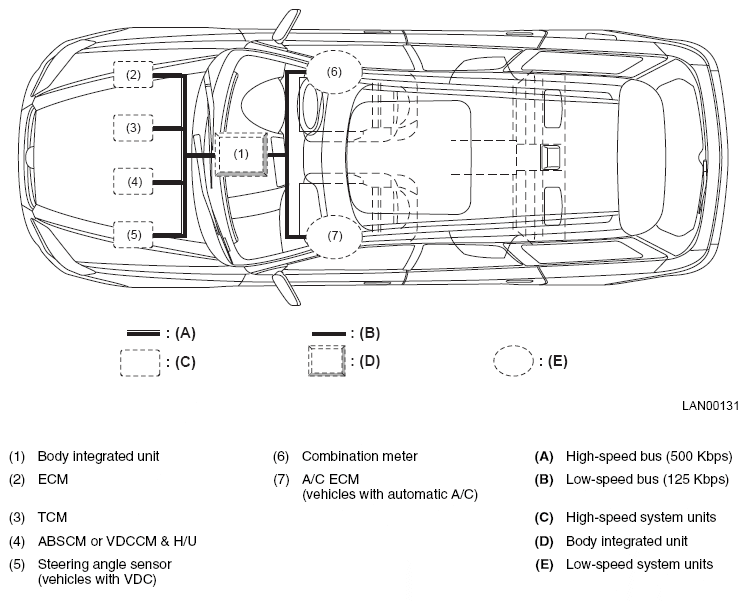 (2)

(3)

(4)

(5)

(1)

(6)

(7)

: (A)

: (B)

: (C)

: (D)

: (E)

LAN00131

(1) Body integrated unit
(2) ECM
(3) TCM
(4) ABSCM or VDCCM & H/U
(5) Steering angle sensor (vehicles with VDC)

(6) Combination meter
(7) A/C ECM (vehicles with automatic A/C)

(A) High-speed bus (500 Kbps)
(B) Low-speed bus (125 Kbps)
(C) High-speed system units
(D) Body integrated unit
(E) Low-speed system units