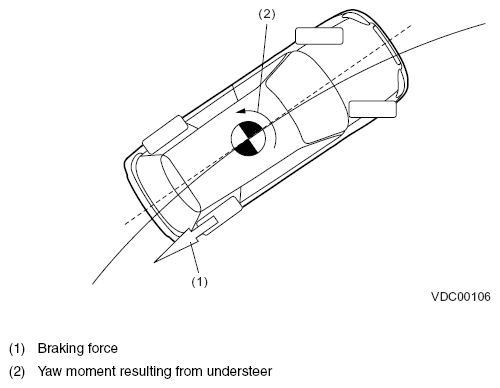 (2)

(1)

VDC00106

(1) Braking force

(2) Yaw moment resulting from understeer