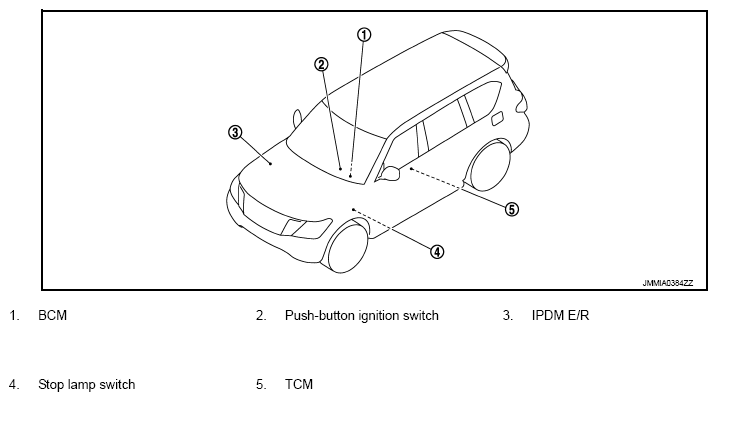 1
2
3
5
4
JMMIA0384ZZ

1. BCM
2. Push-button ignition switch
3. IPDM E/R
4. Stop lamp switch
5. TCM