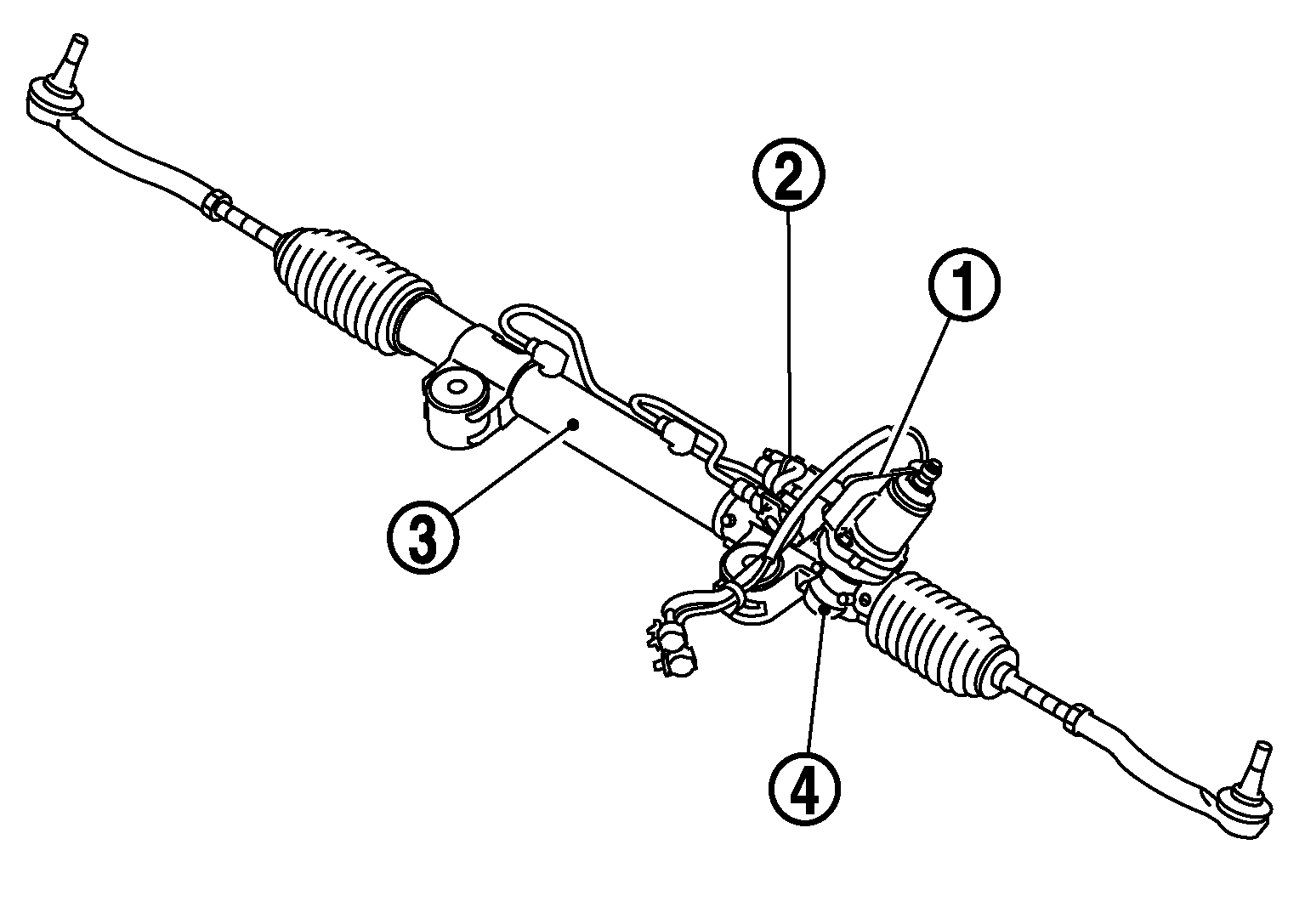 2
1
3
4