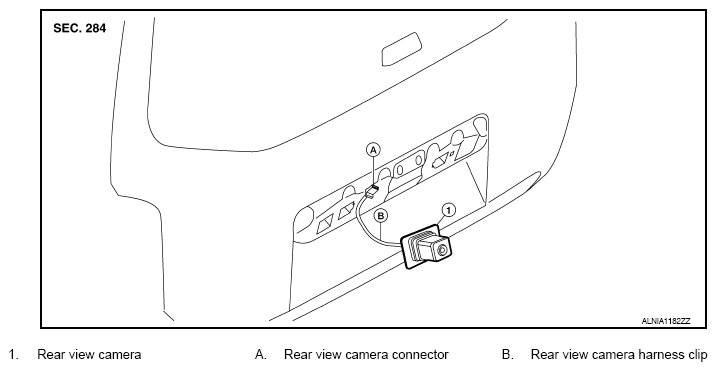 SEC. 284

A

B

1

ALNIA1182ZZ

1. Rear view camera
A. Rear view camera connector
B. Rear view camera harness clip