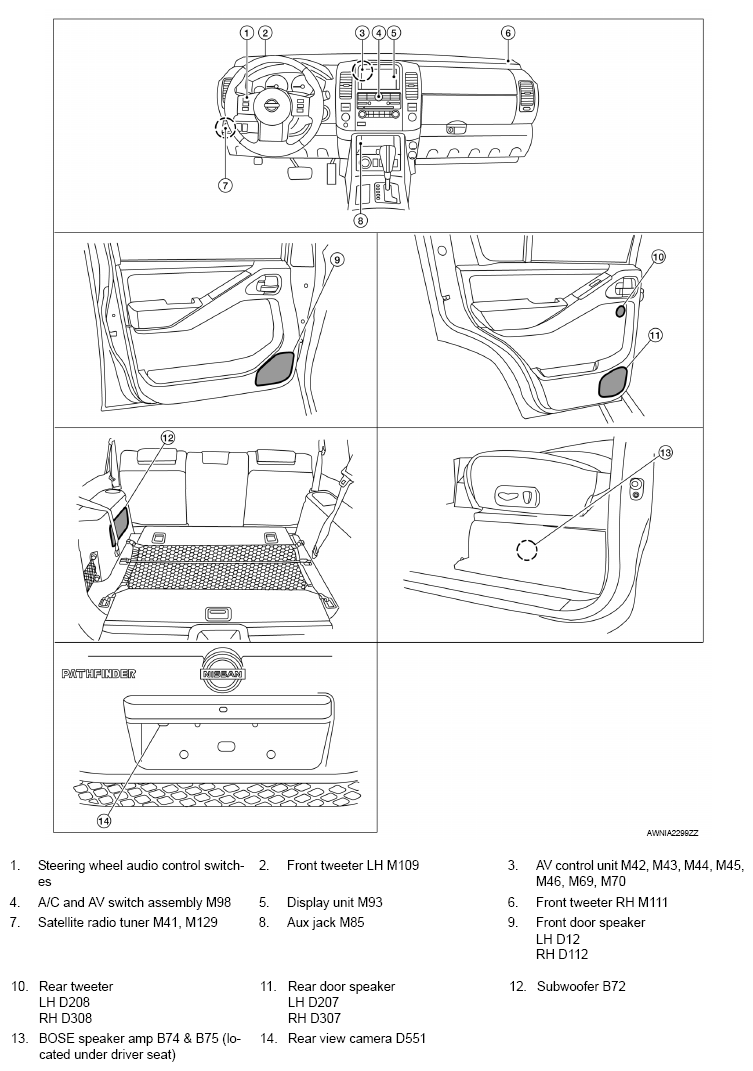 1 2 3 4 5 6
7
8
9
10
11
12
13
PATHFINDER
NISSAN
14
AWNIA2299ZZ

1. Steering wheel audio control switches
2. Front tweeter LH M109
3. AV control unit M42, M43, M44, M45, M46, M69, M70
4. A/C and AV switch assembly M98
5. Display unit M93
6. Front tweeter RH M111
7. Satellite radio tuner M41, M129
8. Aux jack M85
9. Front door speaker
LH D12
RH D112
10. Rear tweeter
LH D208
RH D308
11. Rear door speaker
LH D207
RH D307
12. Subwoofer B72
13. BOSE speaker amp B74 & B75 (located under driver seat)
14. Rear view camera D551