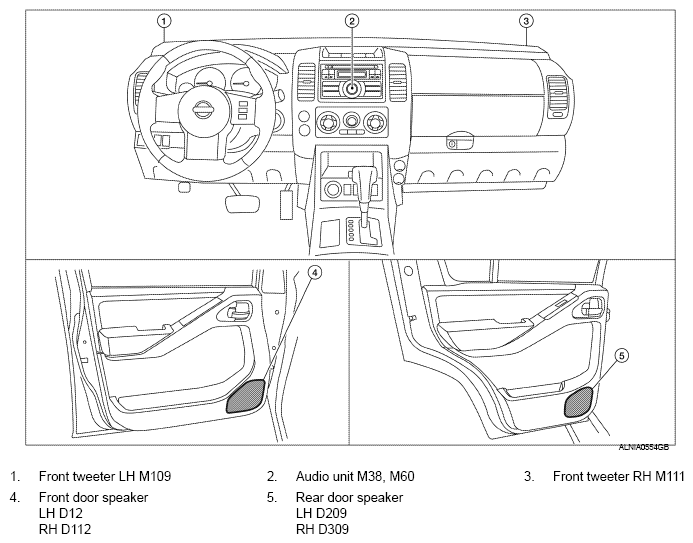 1

2

3

4

5

ALNIA0554GB

1. Front tweeter LH M109
2. Audio unit M38, M60
3. Front tweeter RH M111
4. Front door speaker
LH D12
RH D112
5. Rear door speaker
LH D209
RH D309